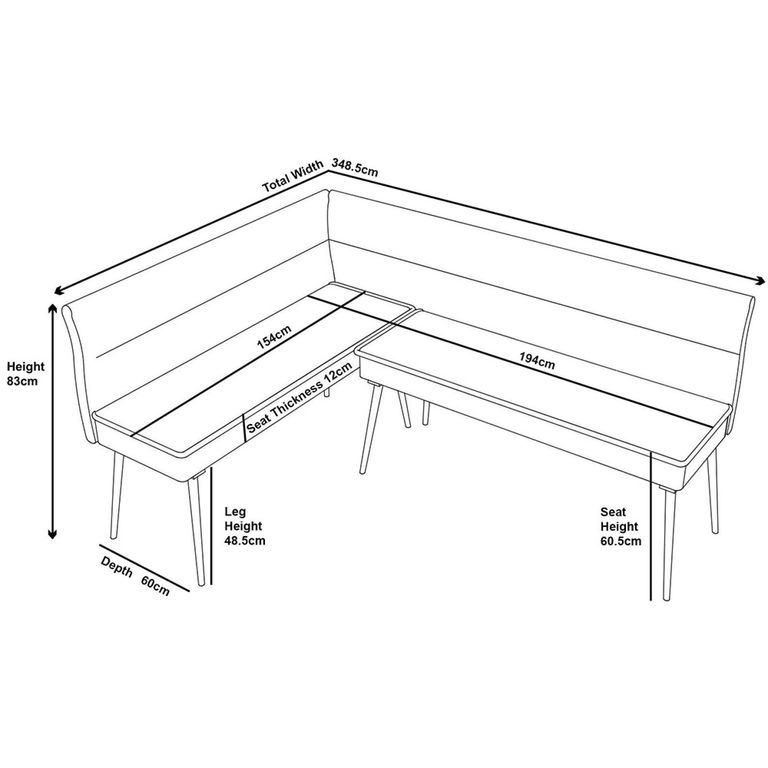 Total Width 348.5cm

Height 83cm

154cm

194cm

Seat Thickness 12cm

Leg Height 48.5cm

Seat Height 60.5cm

Depth 60cm