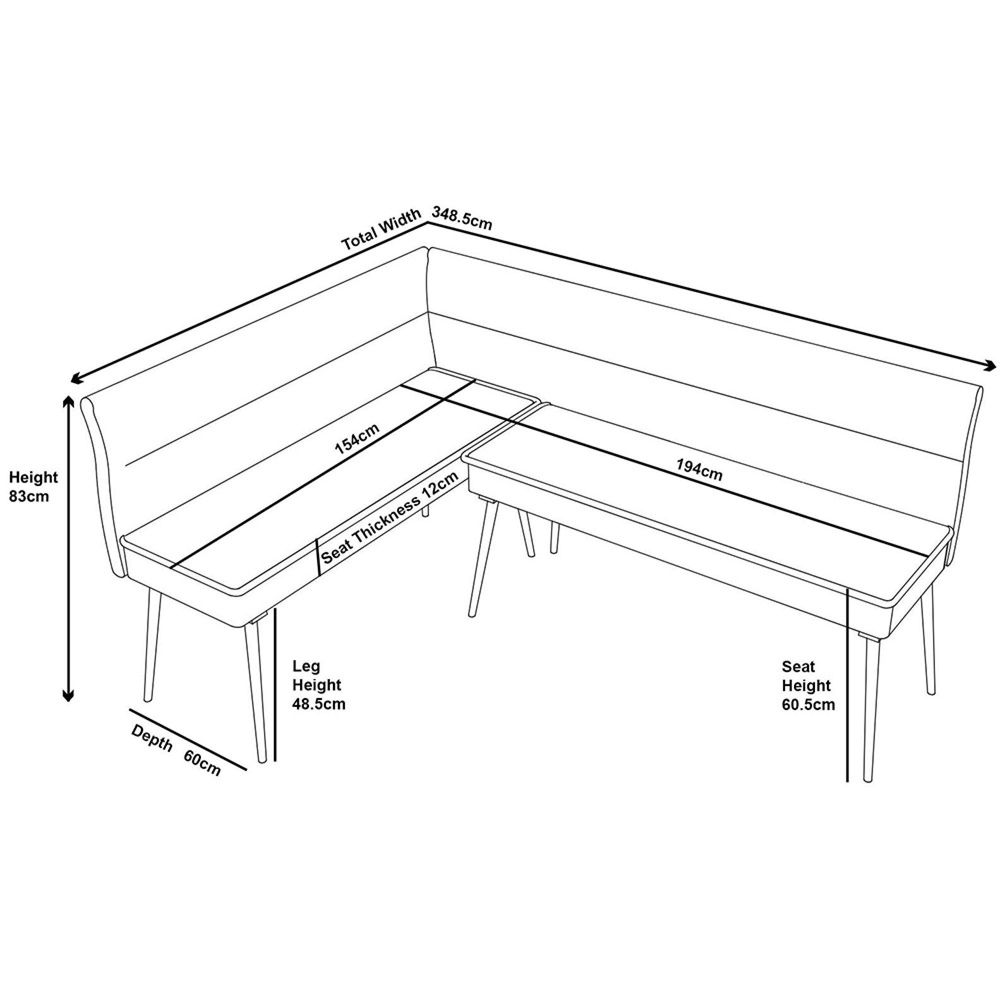 Total Width 348.5cm

Height 83cm

154cm

194cm

Seat Thickness 12cm

Leg Height 48.5cm

Seat Height 60.5cm

Depth 60cm